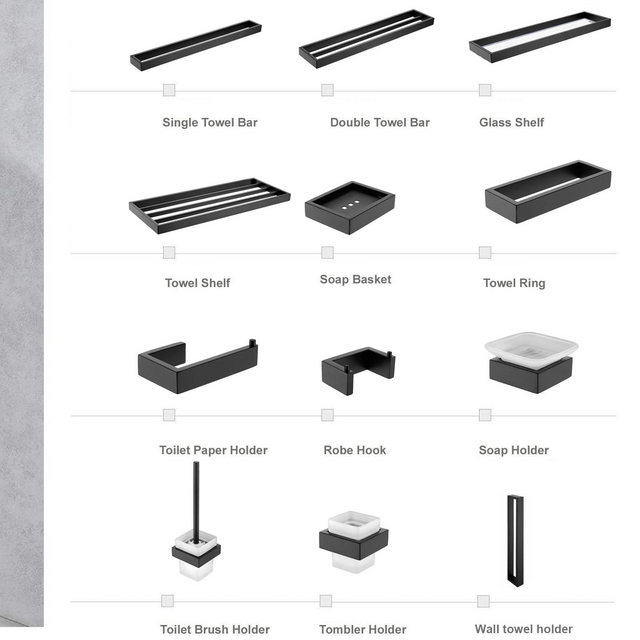 Single Towel Bar
Double Towel Bar
Glass Shelf

Towel Shelf
Soap Basket
Towel Ring

Toilet Paper Holder
Robe Hook
Soap Holder

Toilet Brush Holder
Tombler Holder
Wall towel holder